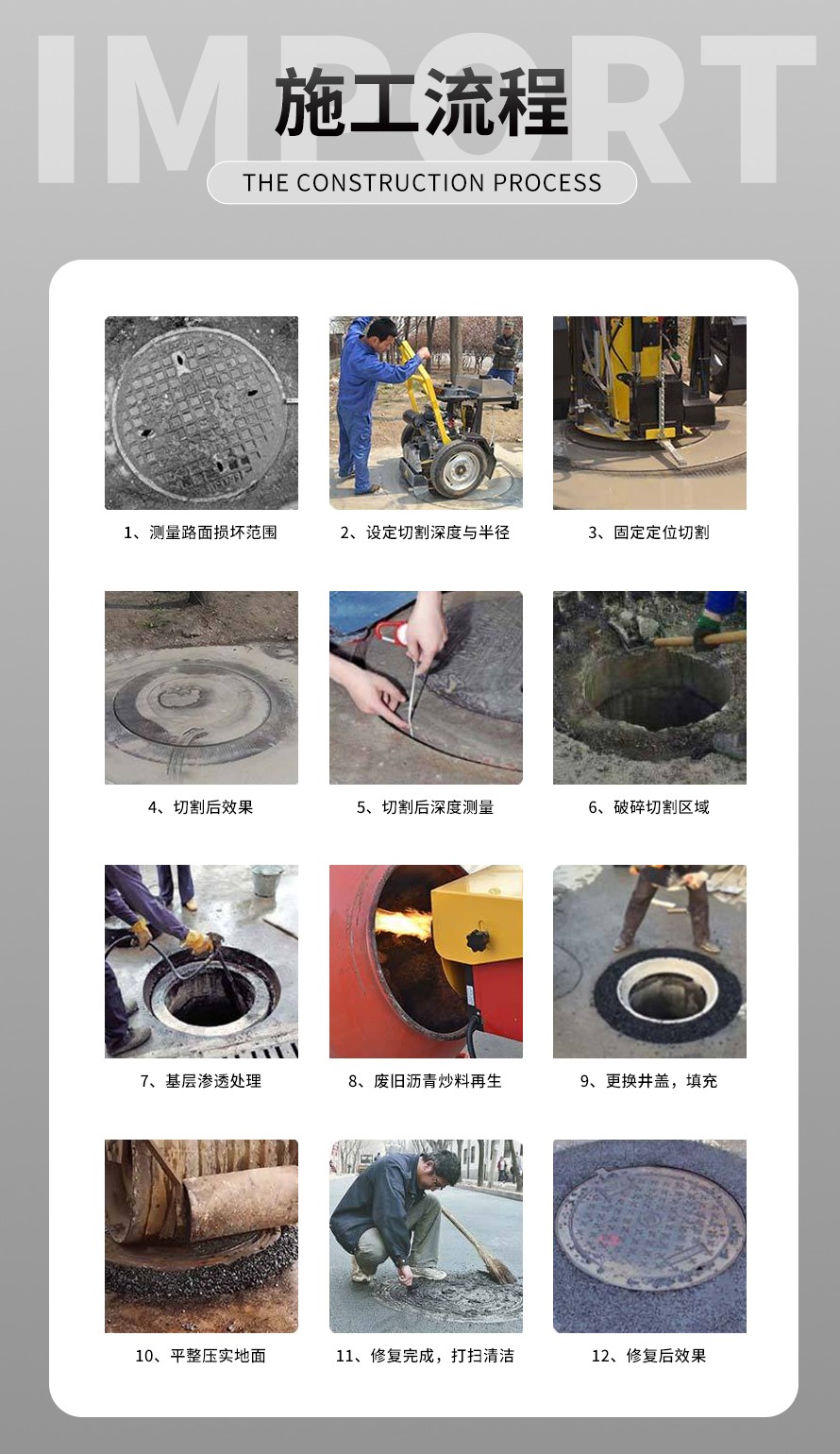 IMPORT

施工流程

THE CONSTRUCTION PROCESS

1、测量路面损坏范围

2、设定切割深度与半径

3、固定定位切割

4、切割后效果

5、切割后深度测量

6、破碎切割区域

7、基层渗透处理

8、废旧沥青炒料再生

9、更换井盖，填充

10、平整压实地面

11、修复完成，打扫清洁

12、修复后效果